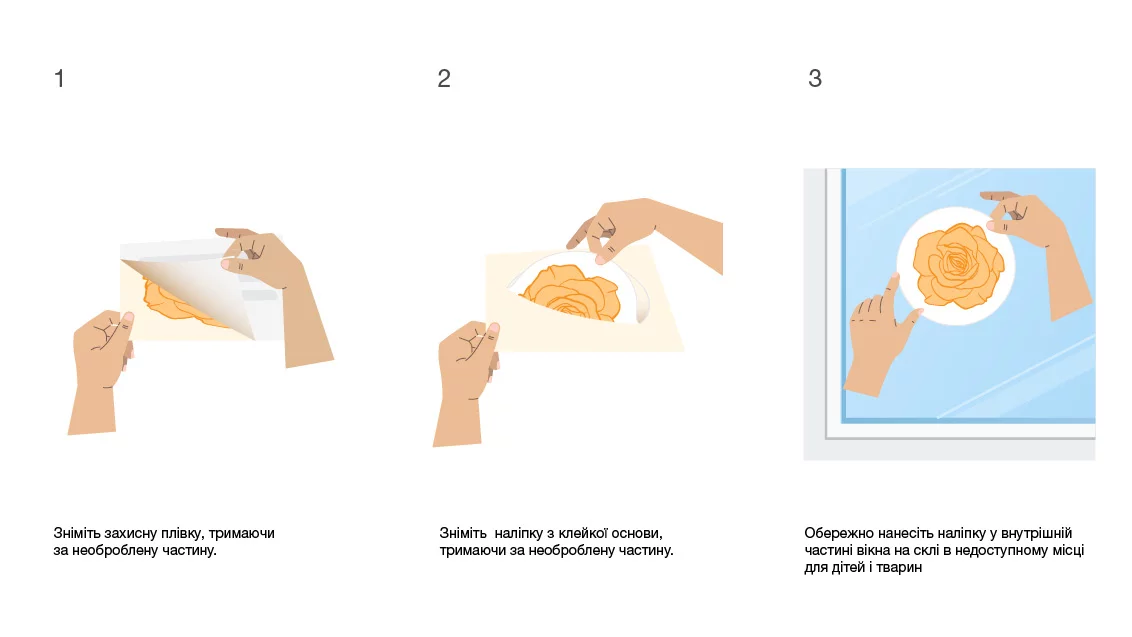 1

Зніміть захисну плівку, тримаючи за необроблену частину.

2

Зніміть наліпку з клейкої основи, тримаючи за необроблену частину.

3

Обережно нанесіть наліпку у внутрішній частині вікна на склі в недоступному місці для дітей і тварин